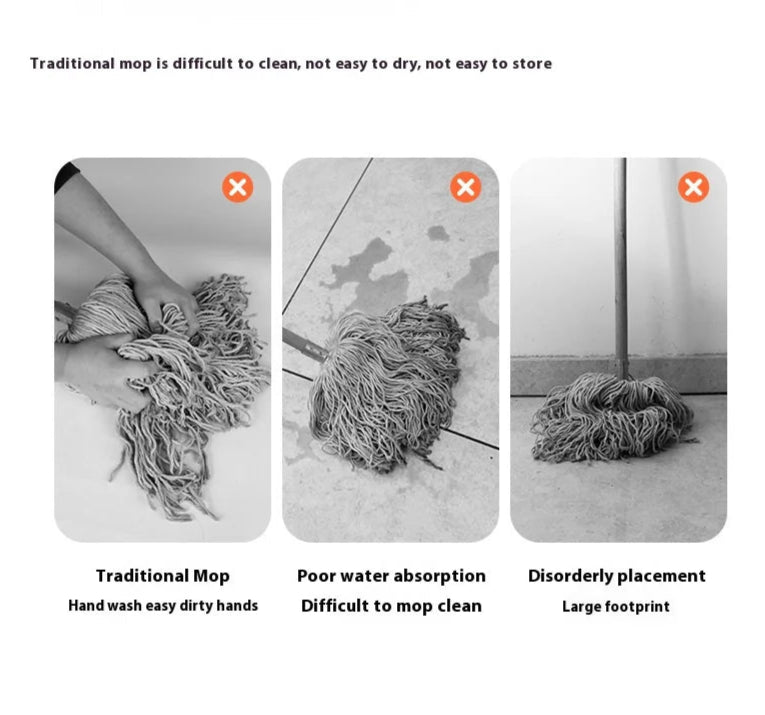 Traditional mop is difficult to clean, not easy to dry, not easy to store

Traditional Mop
Hand wash easy dirty hands

Poor water absorption
Difficult to mop clean

Disorderly placement
Large footprint